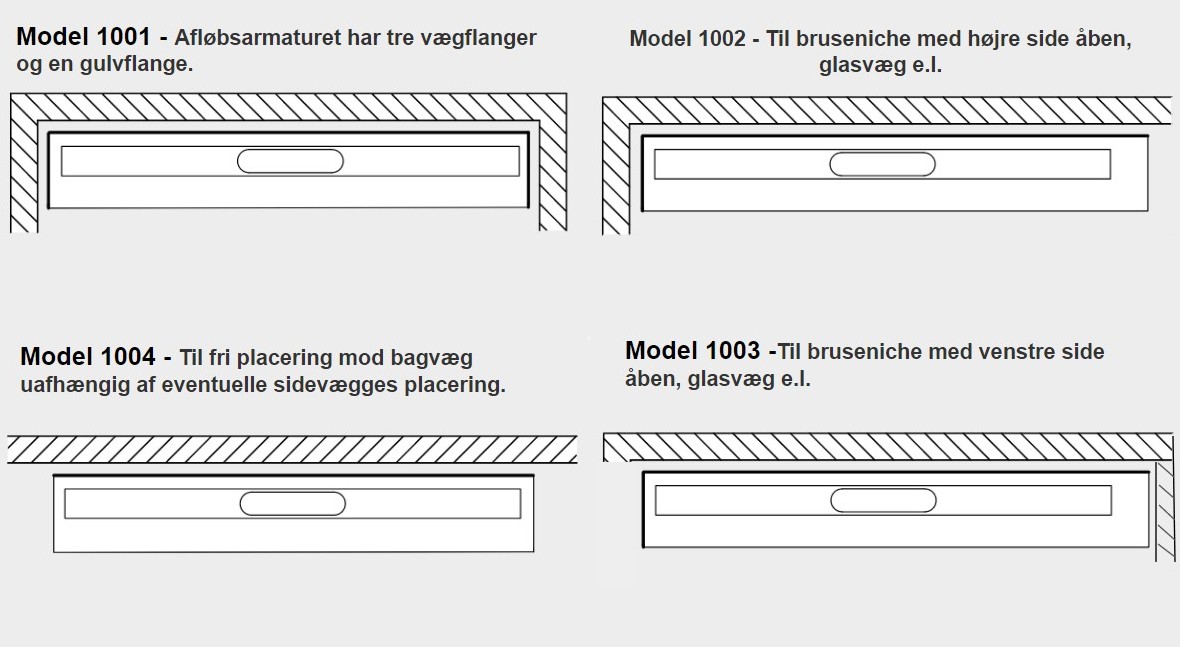 Model 1001 - Afløbsarmaturet har tre vægflanger og en gulvflange.

Model 1002 - Til bruseniche med højre side åben, glasvæg e.l.

Model 1004 - Til fri placering mod bagvæg uafhængig af eventuelle sidevægges placering.

Model 1003 -Til bruseniche med venstre side åben, glasvæg e.l.