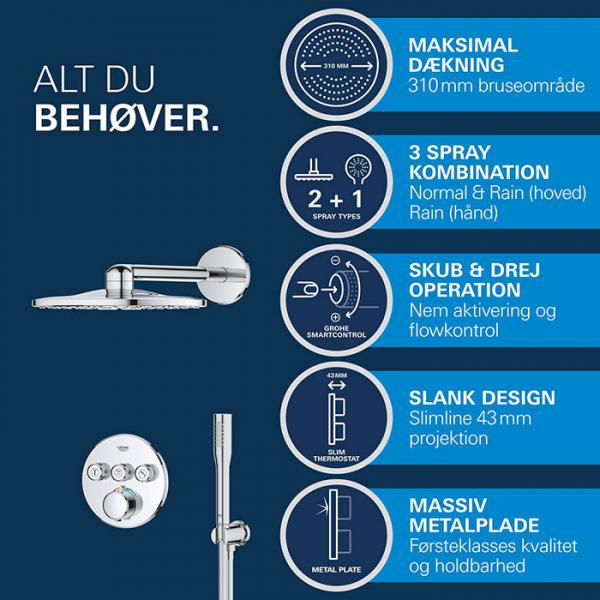 ALT DU
BEHØVER.

310 MM

MAKSIMAL DÆKNING
310 mm bruseområde

2 + 1
SPRAY TYPES

3 SPRAY KOMBINATION
Normal & Rain (hoved)
Rain (hånd)

GROHE SMARTCONTROL

SKUB & DREJ OPERATION
Nem aktivering og flowkontrol

43 MM

SLIM THERMOSTAT

SLANK DESIGN
Slimline 43 mm projektion

METAL PLATE

MASSIV METALPLADE
Førsteklasses kvalitet og holdbarhed

GROHE