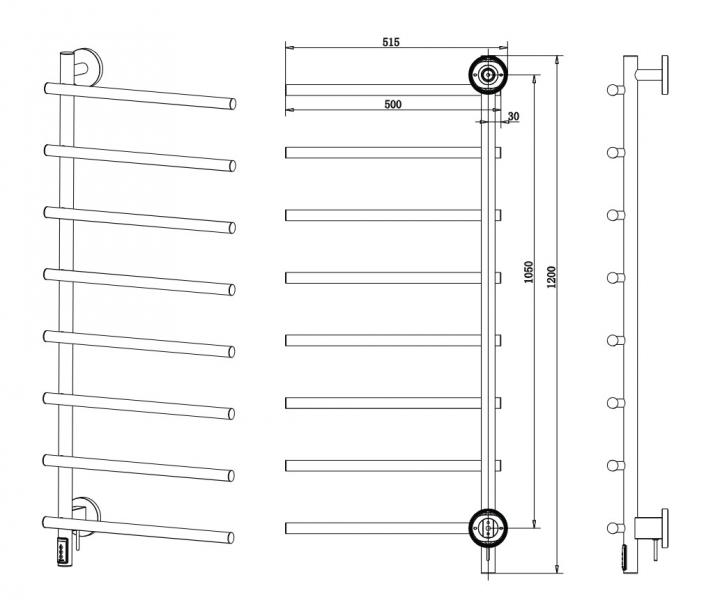 515

500

30

1050

1200